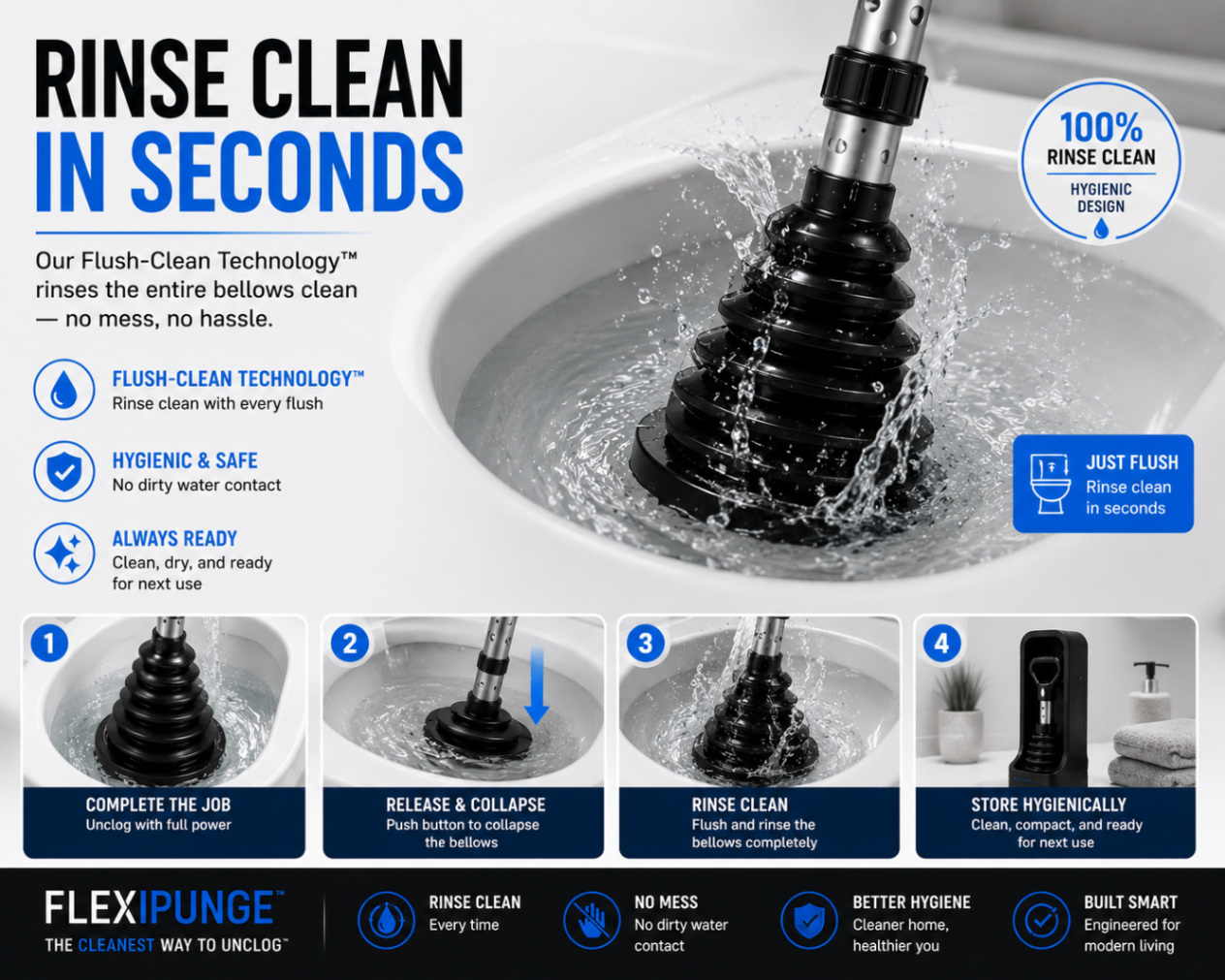 RINSE CLEAN
IN SECONDS

Our Flush-Clean Technology™ rinses the entire bellows clean — no mess, no hassle.

FLUSH-CLEAN TECHNOLOGY™
Rinse clean with every flush

HYGIENIC & SAFE
No dirty water contact

ALWAYS READY
Clean, dry, and ready for next use

100%
RINSE CLEAN
HYGIENIC DESIGN

JUST FLUSH
Rinse clean in seconds

1
COMPLETE THE JOB
Unclog with full power

2
RELEASE & COLLAPSE
Push button to collapse the bellows

3
RINSE CLEAN
Flush and rinse the bellows completely

4
STORE HYGIENICALLY
Clean, compact, and ready for next use

FLEXIPUNGE™
THE CLEANEST WAY TO UNCLOG™

RINSE CLEAN
Every time

NO MESS
No dirty water contact

BETTER HYGIENE
Cleaner home, healthier you

BUILT SMART
Engineered for modern living